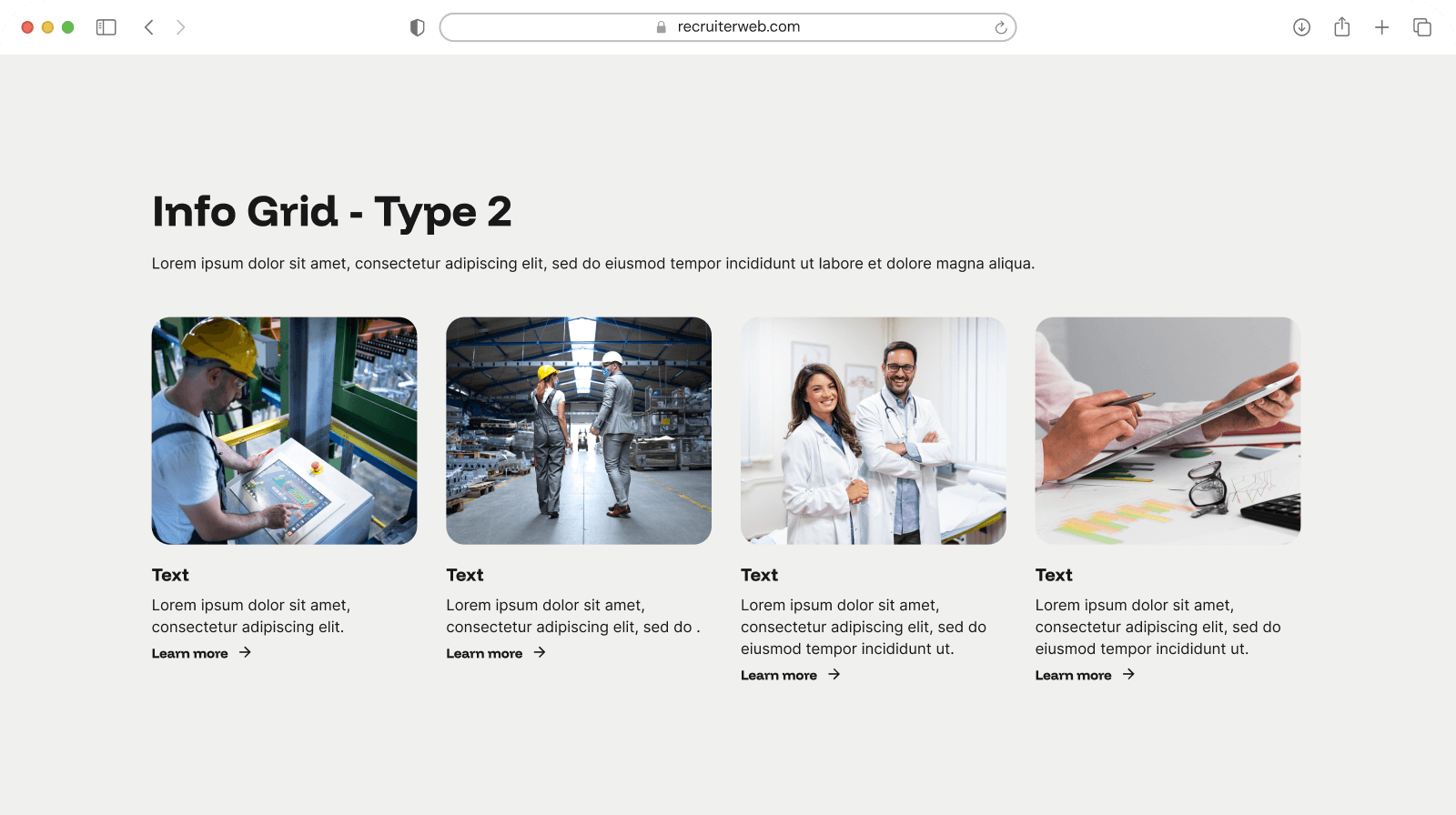 recruiterweb.com

Info Grid - Type 2

Lorem ipsum dolor sit amet, consectetur adipiscing elit, sed do eiusmod tempor incididunt ut labore et dolore magna aliqua.

Text

Lorem ipsum dolor sit amet, consectetur adipiscing elit.

Learn more →

Text

Lorem ipsum dolor sit amet, consectetur adipiscing elit, sed do .

Learn more →

Text

Lorem ipsum dolor sit amet, consectetur adipiscing elit, sed do eiusmod tempor incididunt ut.

Learn more →

Text

Lorem ipsum dolor sit amet, consectetur adipiscing elit, sed do eiusmod tempor incididunt ut.

Learn more →