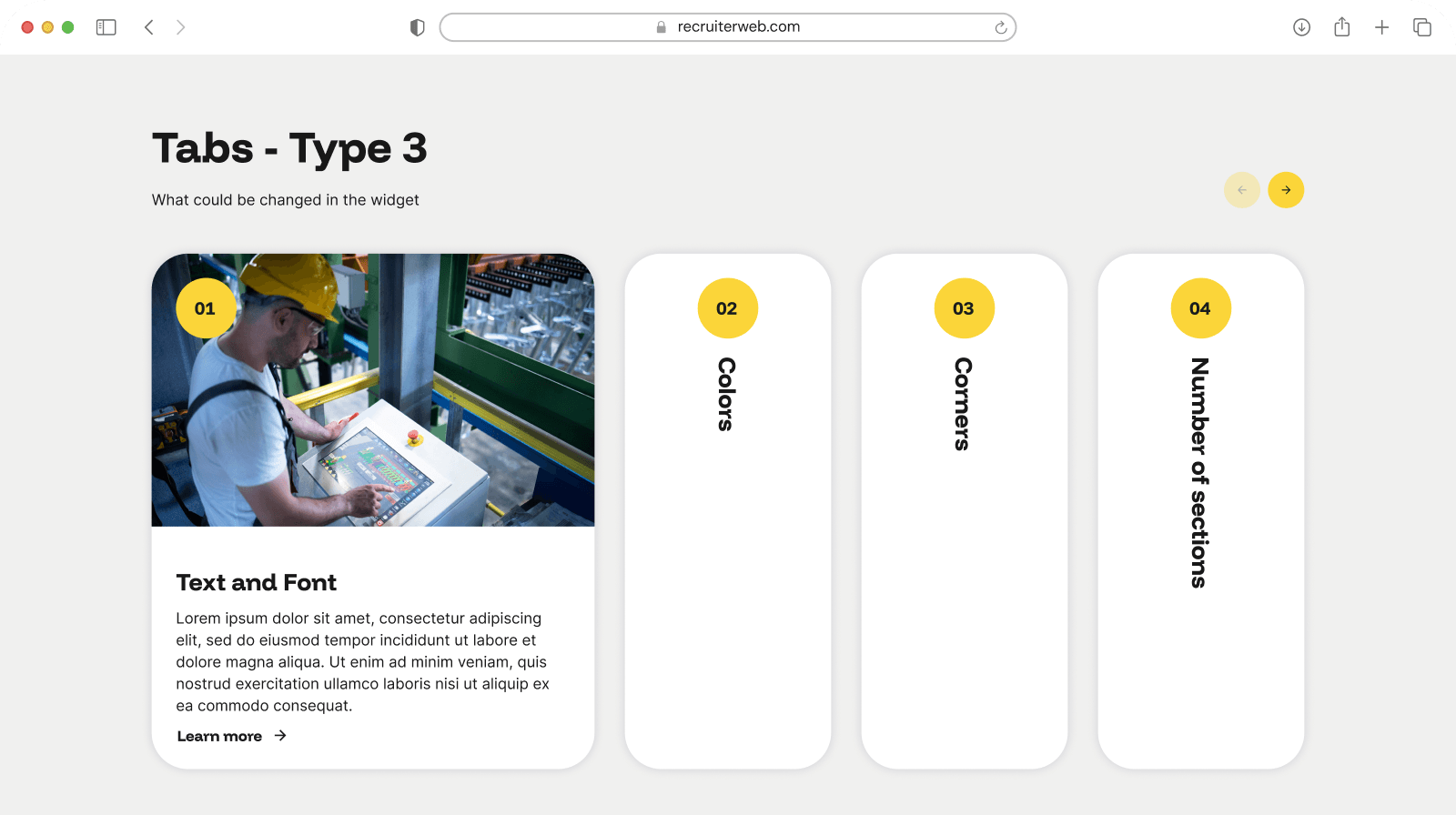 recruiterweb.com

Tabs - Type 3

What could be changed in the widget

01

Text and Font

Lorem ipsum dolor sit amet, consectetur adipiscing elit, sed do eiusmod tempor incididunt ut labore et dolore magna aliqua. Ut enim ad minim veniam, quis nostrud exercitation ullamco laboris nisi ut aliquip ex ea commodo consequat.

Learn more

02

Colors

03

Corners

04

Number of sections