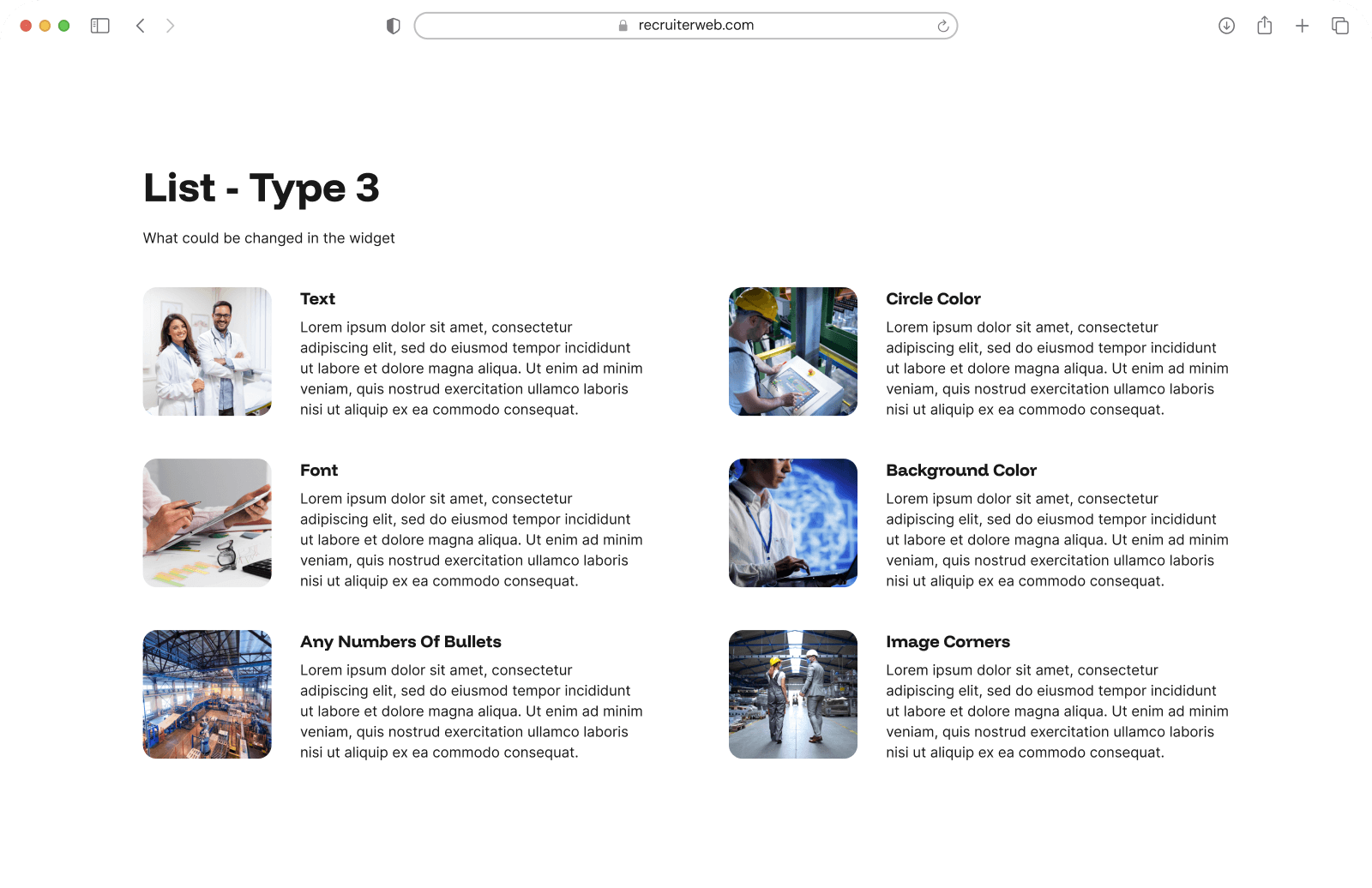 recruiterweb.com

List - Type 3

What could be changed in the widget

Text

Lorem ipsum dolor sit amet, consectetur adipiscing elit, sed do eiusmod tempor incididunt ut labore et dolore magna aliqua. Ut enim ad minim veniam, quis nostrud exercitation ullamco laboris nisi ut aliquip ex ea commodo consequat.

Font

Lorem ipsum dolor sit amet, consectetur adipiscing elit, sed do eiusmod tempor incididunt ut labore et dolore magna aliqua. Ut enim ad minim veniam, quis nostrud exercitation ullamco laboris nisi ut aliquip ex ea commodo consequat.

Any Numbers Of Bullets

Lorem ipsum dolor sit amet, consectetur adipiscing elit, sed do eiusmod tempor incididunt ut labore et dolore magna aliqua. Ut enim ad minim veniam, quis nostrud exercitation ullamco laboris nisi ut aliquip ex ea commodo consequat.

Circle Color

Lorem ipsum dolor sit amet, consectetur adipiscing elit, sed do eiusmod tempor incididunt ut labore et dolore magna aliqua. Ut enim ad minim veniam, quis nostrud exercitation ullamco laboris nisi ut aliquip ex ea commodo consequat.

Background Color

Lorem ipsum dolor sit amet, consectetur adipiscing elit, sed do eiusmod tempor incididunt ut labore et dolore magna aliqua. Ut enim ad minim veniam, quis nostrud exercitation ullamco laboris nisi ut aliquip ex ea commodo consequat.

Image Corners

Lorem ipsum dolor sit amet, consectetur adipiscing elit, sed do eiusmod tempor incididunt ut labore et dolore magna aliqua. Ut enim ad minim veniam, quis nostrud exercitation ullamco laboris nisi ut aliquip ex ea commodo consequat.