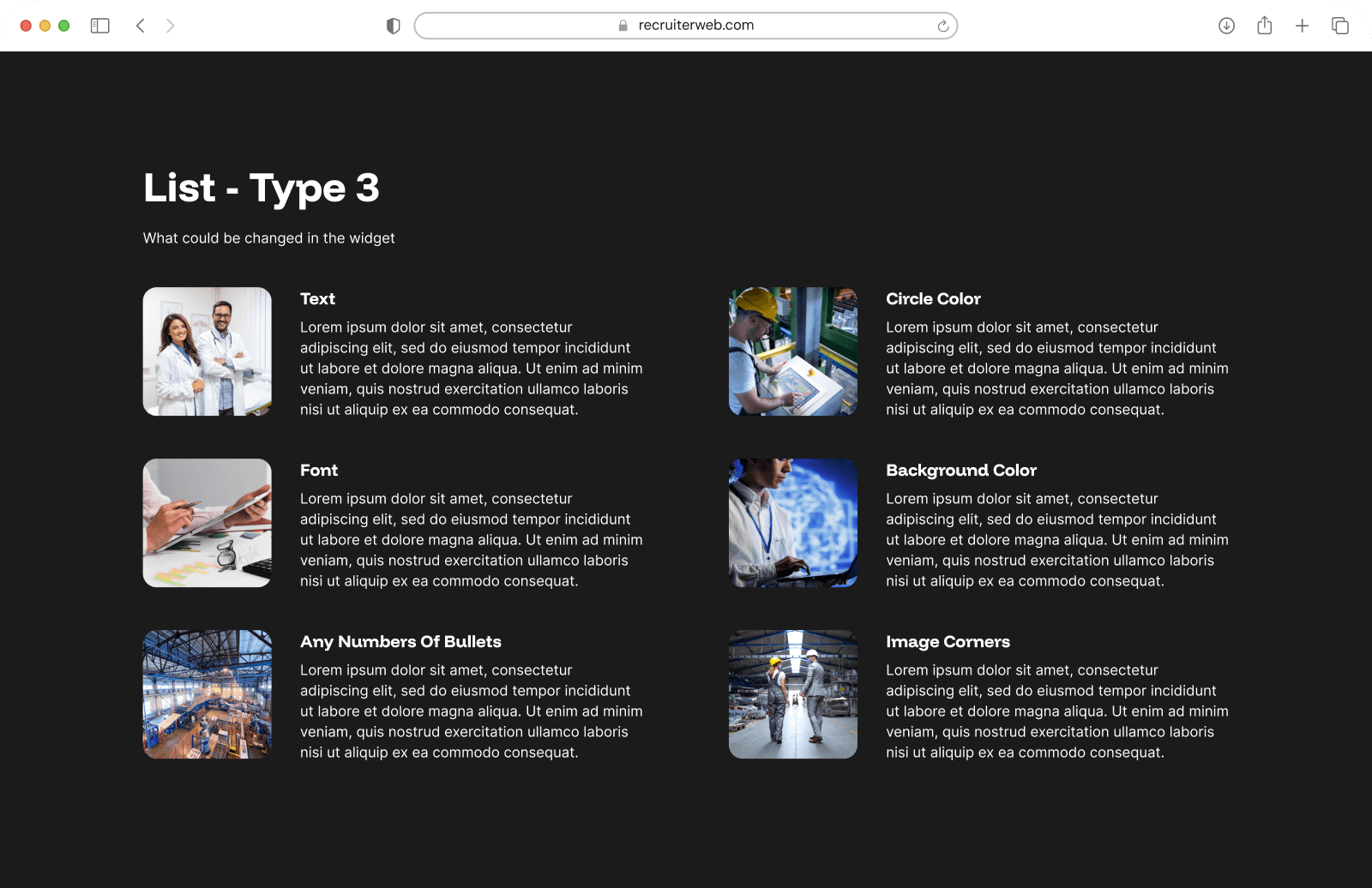 recruiterweb.com

List - Type 3

What could be changed in the widget

Text

Lorem ipsum dolor sit amet, consectetur adipiscing elit, sed do eiusmod tempor incididunt ut labore et dolore magna aliqua. Ut enim ad minim veniam, quis nostrud exercitation ullamco laboris nisi ut aliquip ex ea commodo consequat.

Font

Lorem ipsum dolor sit amet, consectetur adipiscing elit, sed do eiusmod tempor incididunt ut labore et dolore magna aliqua. Ut enim ad minim veniam, quis nostrud exercitation ullamco laboris nisi ut aliquip ex ea commodo consequat.

Any Numbers Of Bullets

Lorem ipsum dolor sit amet, consectetur adipiscing elit, sed do eiusmod tempor incididunt ut labore et dolore magna aliqua. Ut enim ad minim veniam, quis nostrud exercitation ullamco laboris nisi ut aliquip ex ea commodo consequat.

Circle Color

Lorem ipsum dolor sit amet, consectetur adipiscing elit, sed do eiusmod tempor incididunt ut labore et dolore magna aliqua. Ut enim ad minim veniam, quis nostrud exercitation ullamco laboris nisi ut aliquip ex ea commodo consequat.

Background Color

Lorem ipsum dolor sit amet, consectetur adipiscing elit, sed do eiusmod tempor incididunt ut labore et dolore magna aliqua. Ut enim ad minim veniam, quis nostrud exercitation ullamco laboris nisi ut aliquip ex ea commodo consequat.

Image Corners

Lorem ipsum dolor sit amet, consectetur adipiscing elit, sed do eiusmod tempor incididunt ut labore et dolore magna aliqua. Ut enim ad minim veniam, quis nostrud exercitation ullamco laboris nisi ut aliquip ex ea commodo consequat.