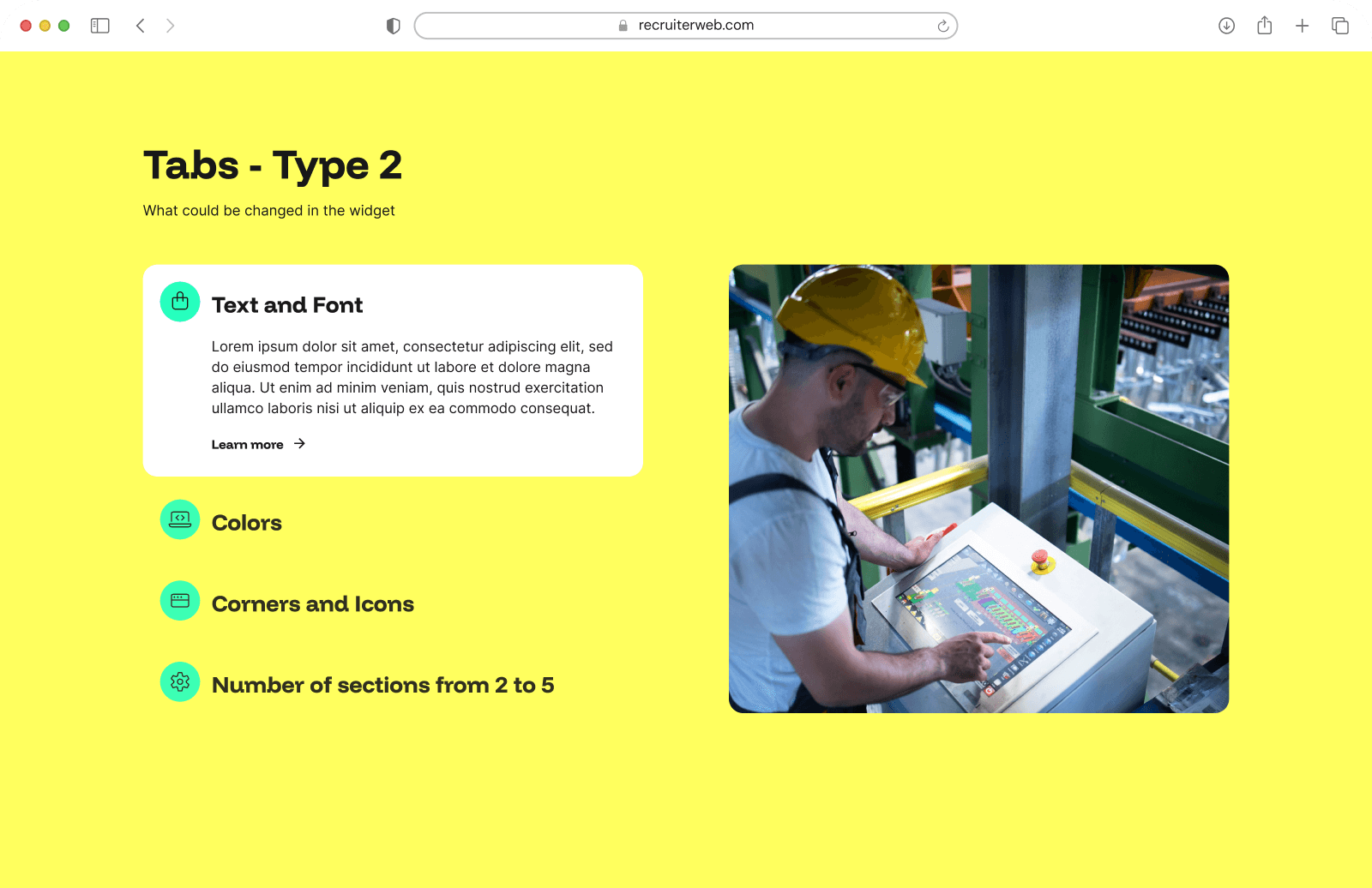 recruiterweb.com

Tabs - Type 2

What could be changed in the widget

Text and Font

Lorem ipsum dolor sit amet, consectetur adipiscing elit, sed do eiusmod tempor incididunt ut labore et dolore magna aliqua. Ut enim ad minim veniam, quis nostrud exercitation ullamco laboris nisi ut aliquip ex ea commodo consequat.

Learn more

Colors

Corners and Icons

Number of sections from 2 to 5