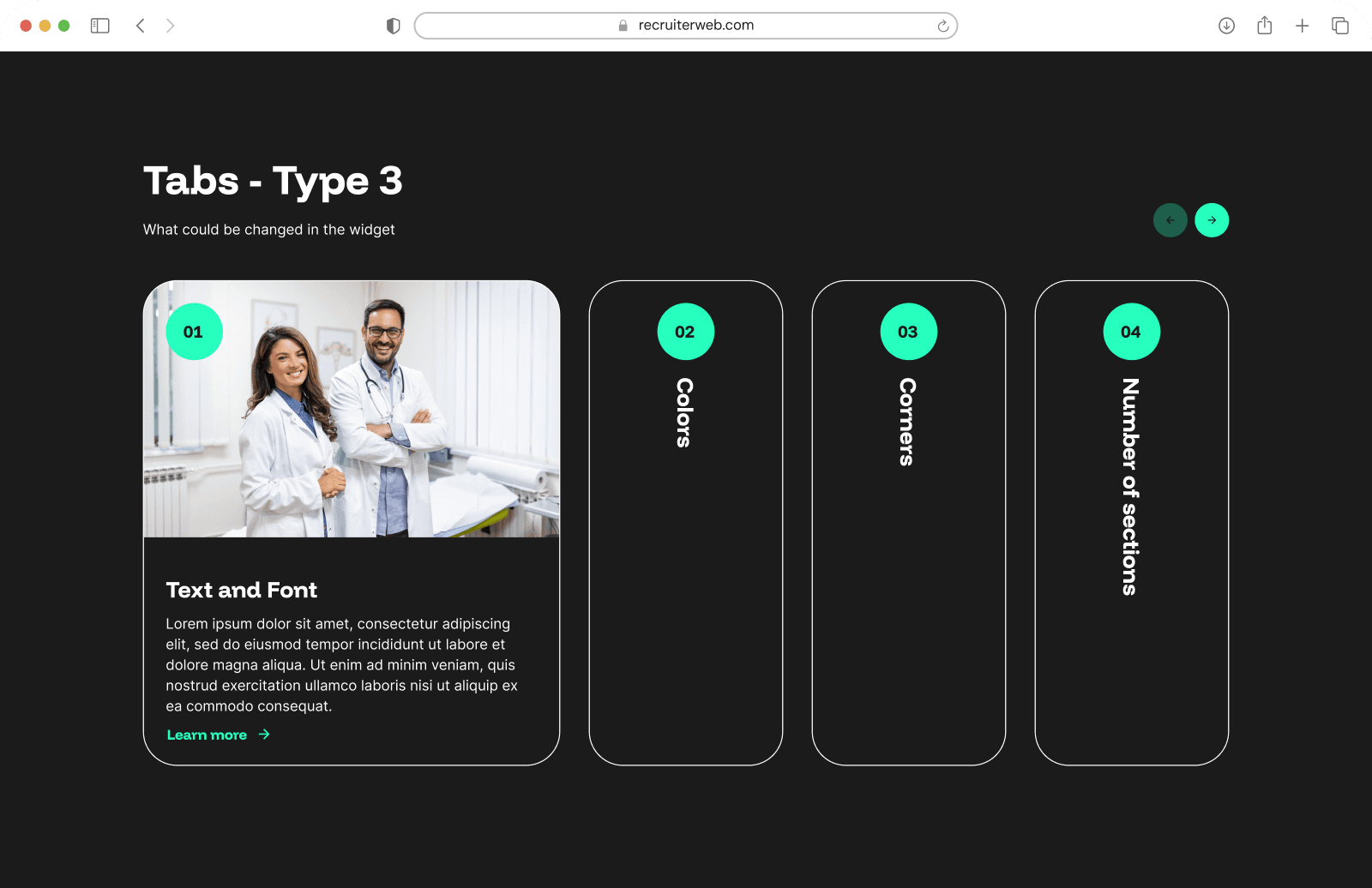 recruiterweb.com

Tabs - Type 3

What could be changed in the widget

01

Text and Font

Lorem ipsum dolor sit amet, consectetur adipiscing elit, sed do eiusmod tempor incididunt ut labore et dolore magna aliqua. Ut enim ad minim veniam, quis nostrud exercitation ullamco laboris nisi ut aliquip ex ea commodo consequat.

Learn more

02

Colors

03

Corners

04

Number of sections